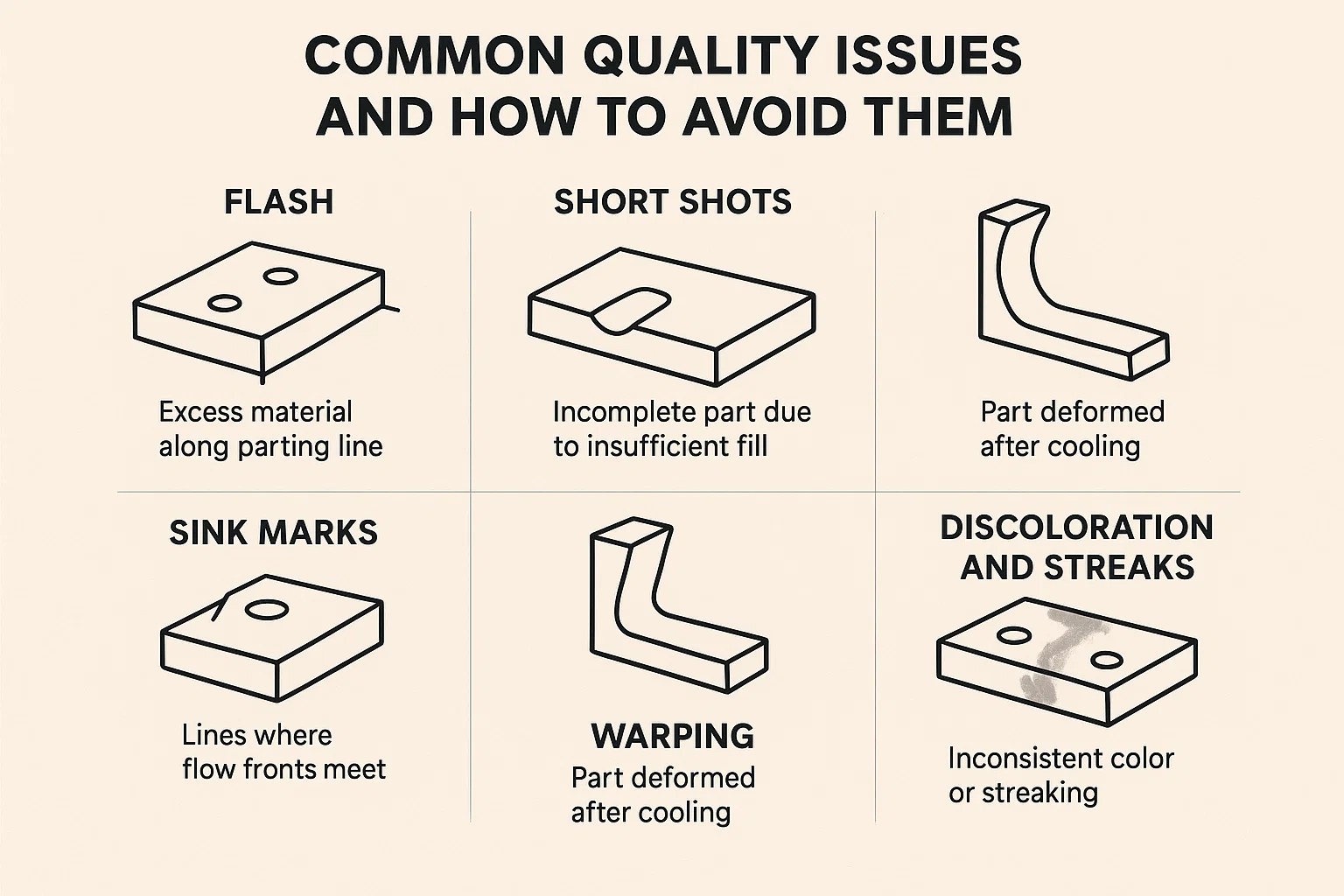 COMMON QUALITY ISSUES AND HOW TO AVOID THEM

FLASH

Excess material along parting line

SHORT SHOTS

Incomplete part due to insufficient fill

Part deformed after cooling

SINK MARKS

Lines where flow fronts meet

WARPING

Part deformed after cooling

DISCOLORATION AND STREAKS

Inconsistent color or streaking